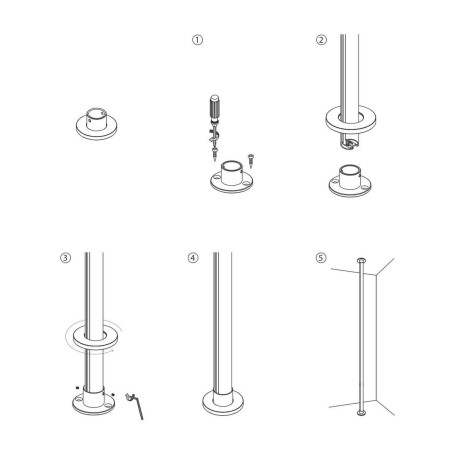 ①

②

③

④

⑤