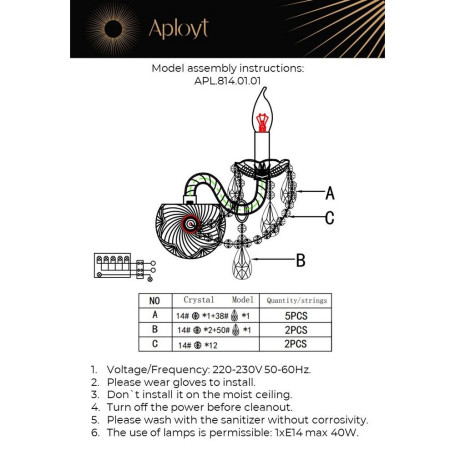 Aployt

Model assembly instructions:
APL.814.01.01

A

C

B

| NO | Crystal Model | Quantity/strings |
|---|---|---|
| A | 14# *1+38# *1 | 5PCS |
| B | 14# *2+50# *1 | 2PCS |
| C | 14# *12 | 2PCS |

1. Voltage/Frequency: 220-230V 50-60Hz.
2. Please wear gloves to install.
3. Don`t install it on the moist ceiling.
4. Turn off the power before cleanout.
5. Please wash with the sanitizer without corrosivity.
6. The use of lamps is permissible: 1xE14 max 40W.