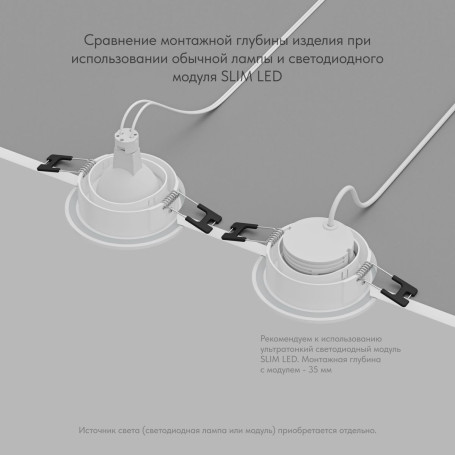 Сравнение монтажной глубины изделия при использовании обычной лампы и светодиодного модуля SLIM LED

Рекомендуем к использованию ультратонкий светодиодный модуль SLIM LED. Монтажная глубина с модулем - 35 мм

Источник света (светодиодная лампа или модуль) приобретается отдельно.